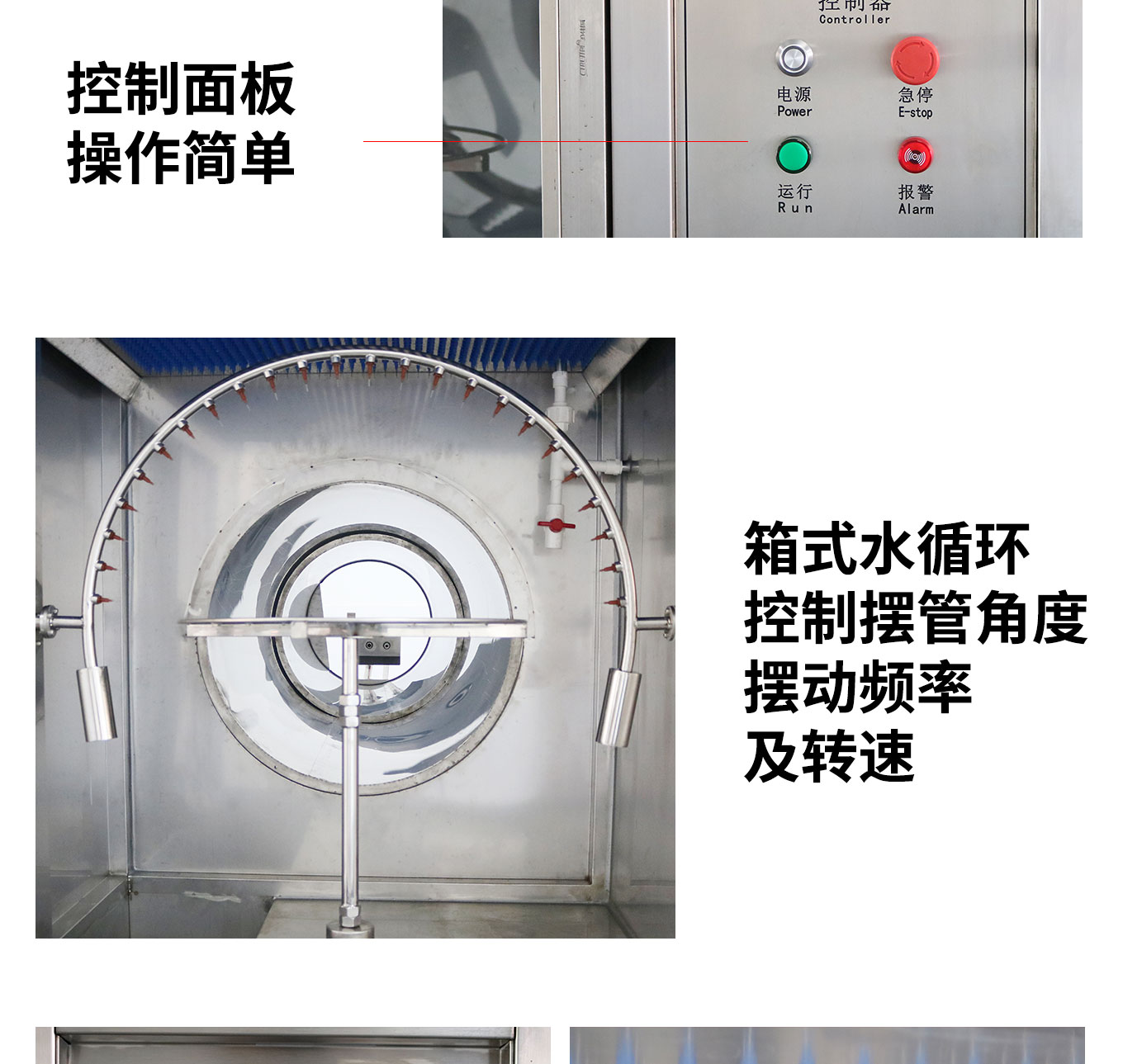 控制面板
操作简单

控制器
Controller

电源
Power

急停
E-stop

运行
Run

报警
Alarm

箱式水循环
控制摆管角度
摆动频率
及转速